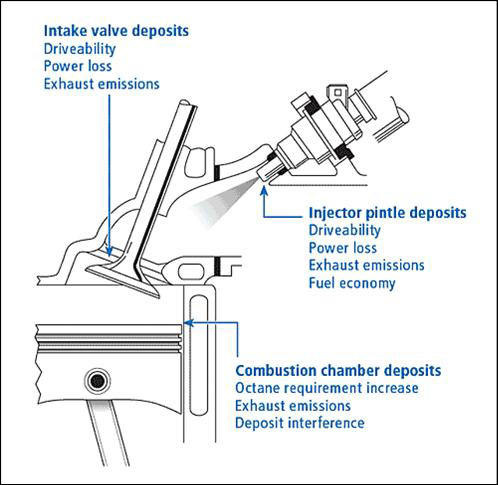 Intake valve deposits
Driveability
Power loss
Exhaust emissions

Injector pintle deposits
Driveability
Power loss
Exhaust emissions
Fuel economy

Combustion chamber deposits
Octane requirement increase
Exhaust emissions
Deposit interference